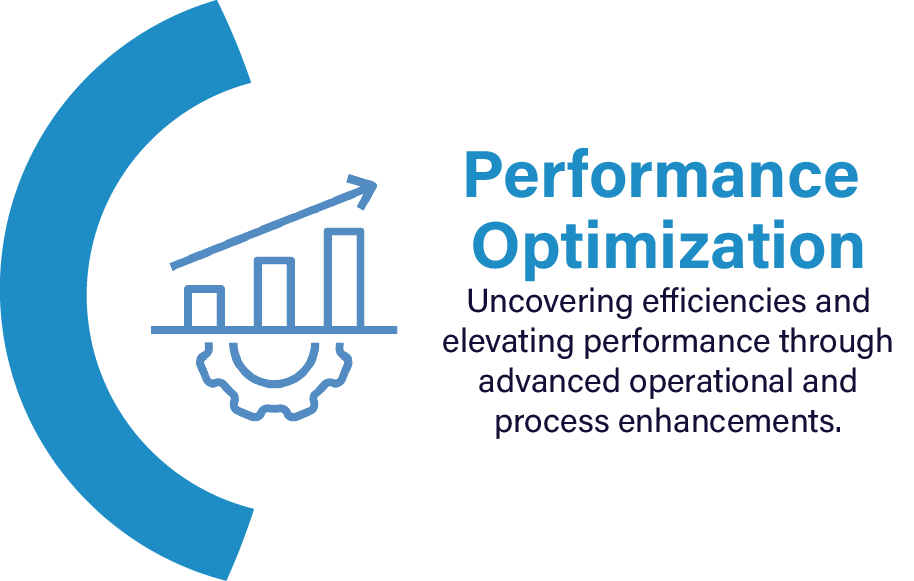 Performance Optimization

Uncovering efficiencies and elevating performance through advanced operational and process enhancements.